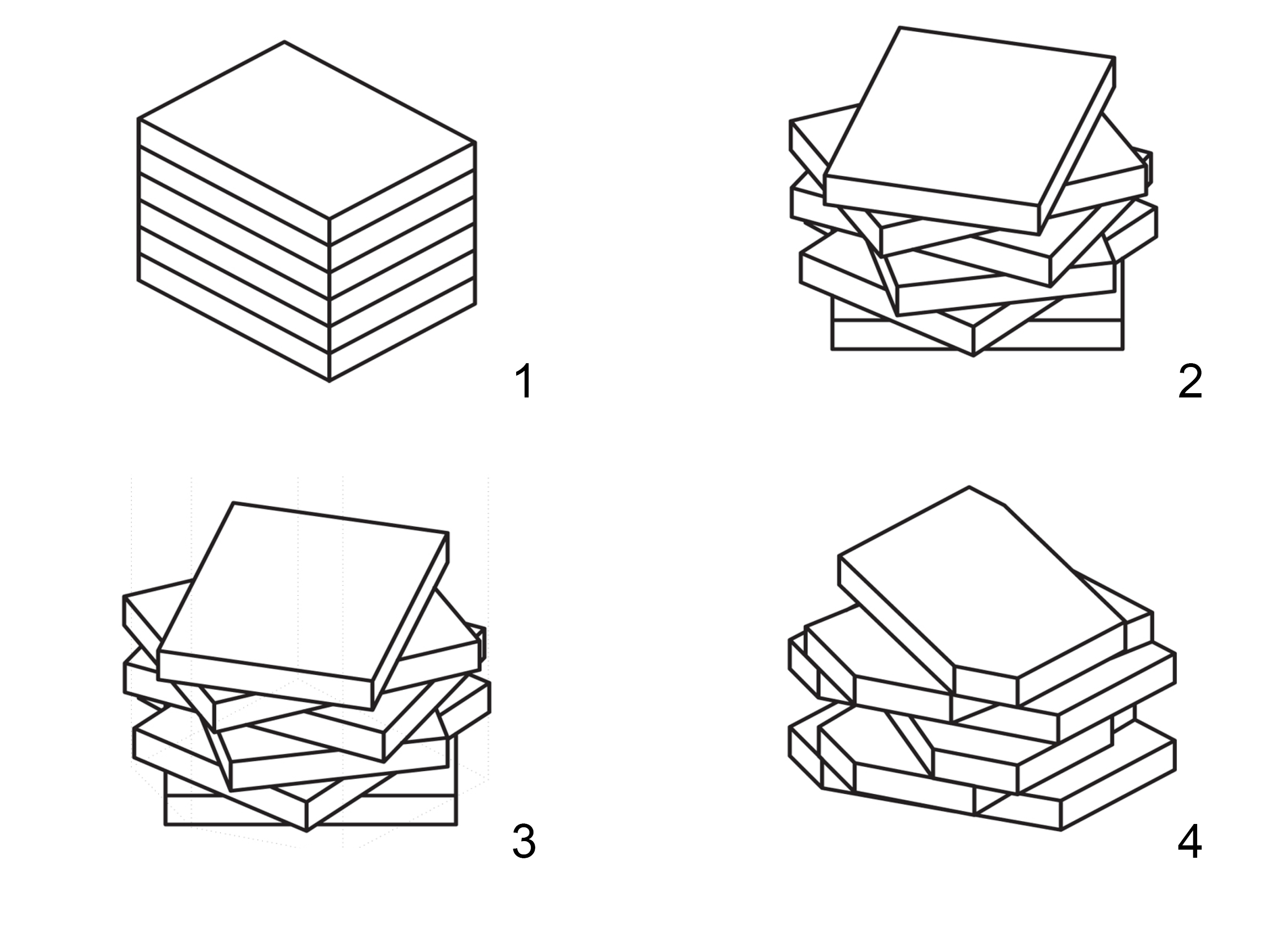 1

2

3

4